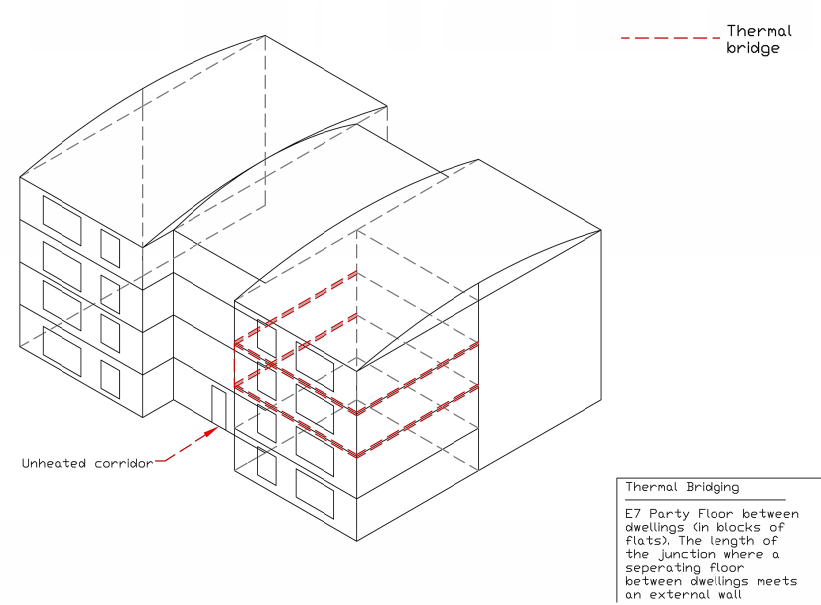 Thermal bridge

Unheated corridor

Thermal Bridging

E7 Party Floor between dwellings (in blocks of flats). The length of the junction where a seperating floor between dwellings meets an external wall